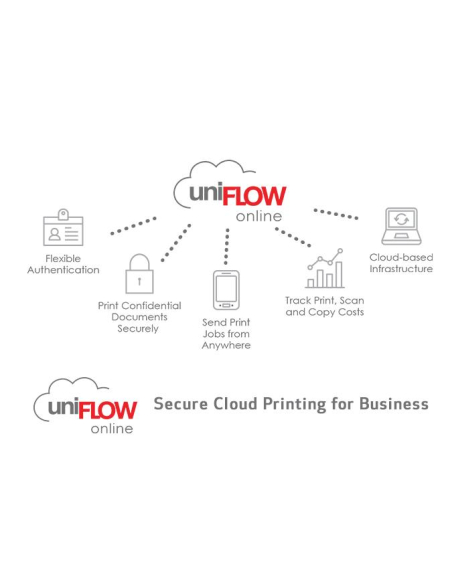 uniFLOW online

Flexible Authentication

Print Confidential Documents Securely

Send Print Jobs from Anywhere

Track Print, Scan and Copy Costs

Cloud-based Infrastructure

uniFLOW online

Secure Cloud Printing for Business